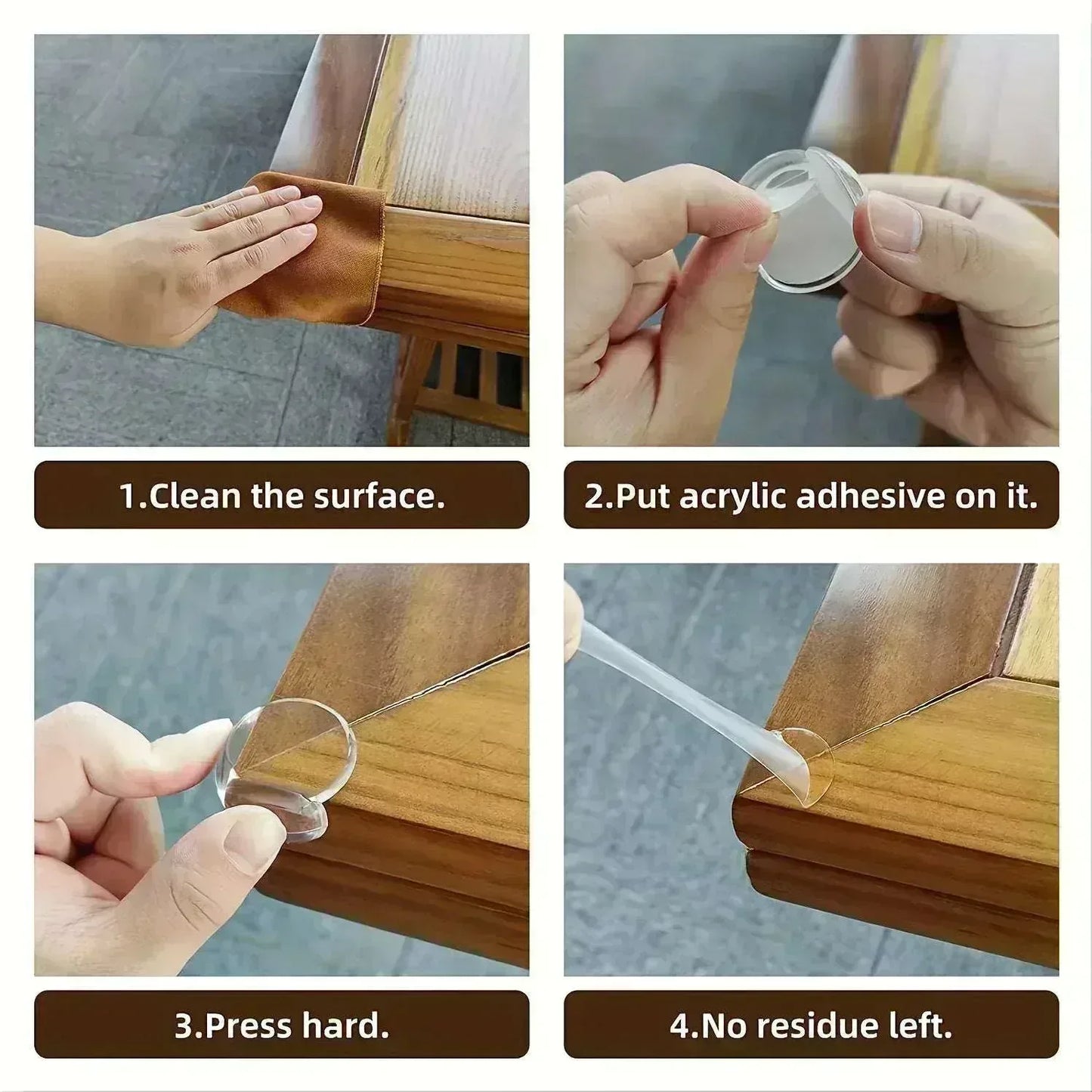 1.Clean the surface.

2.Put acrylic adhesive on it.

3.Press hard.

4.No residue left.