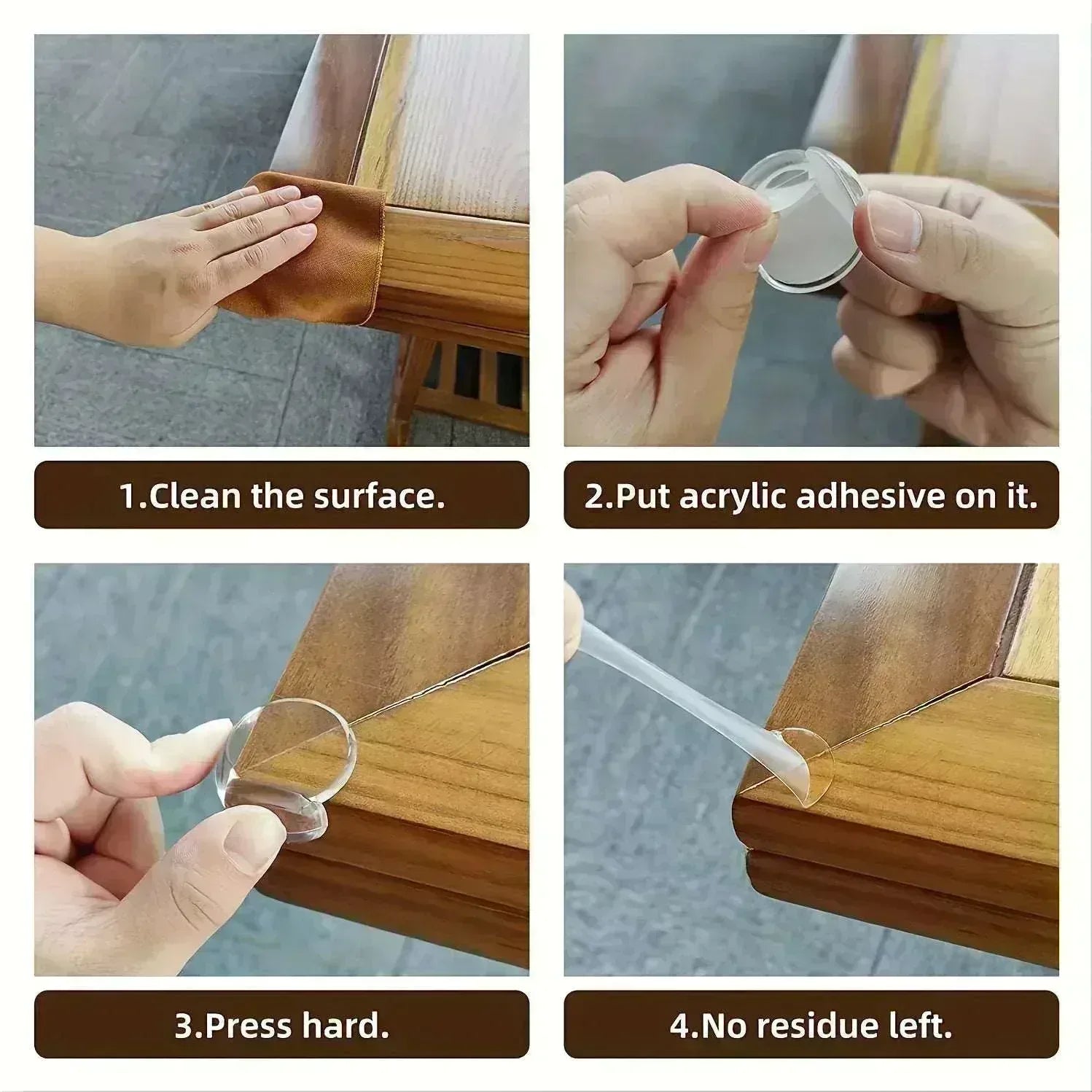 1.Clean the surface.

2.Put acrylic adhesive on it.

3.Press hard.

4.No residue left.