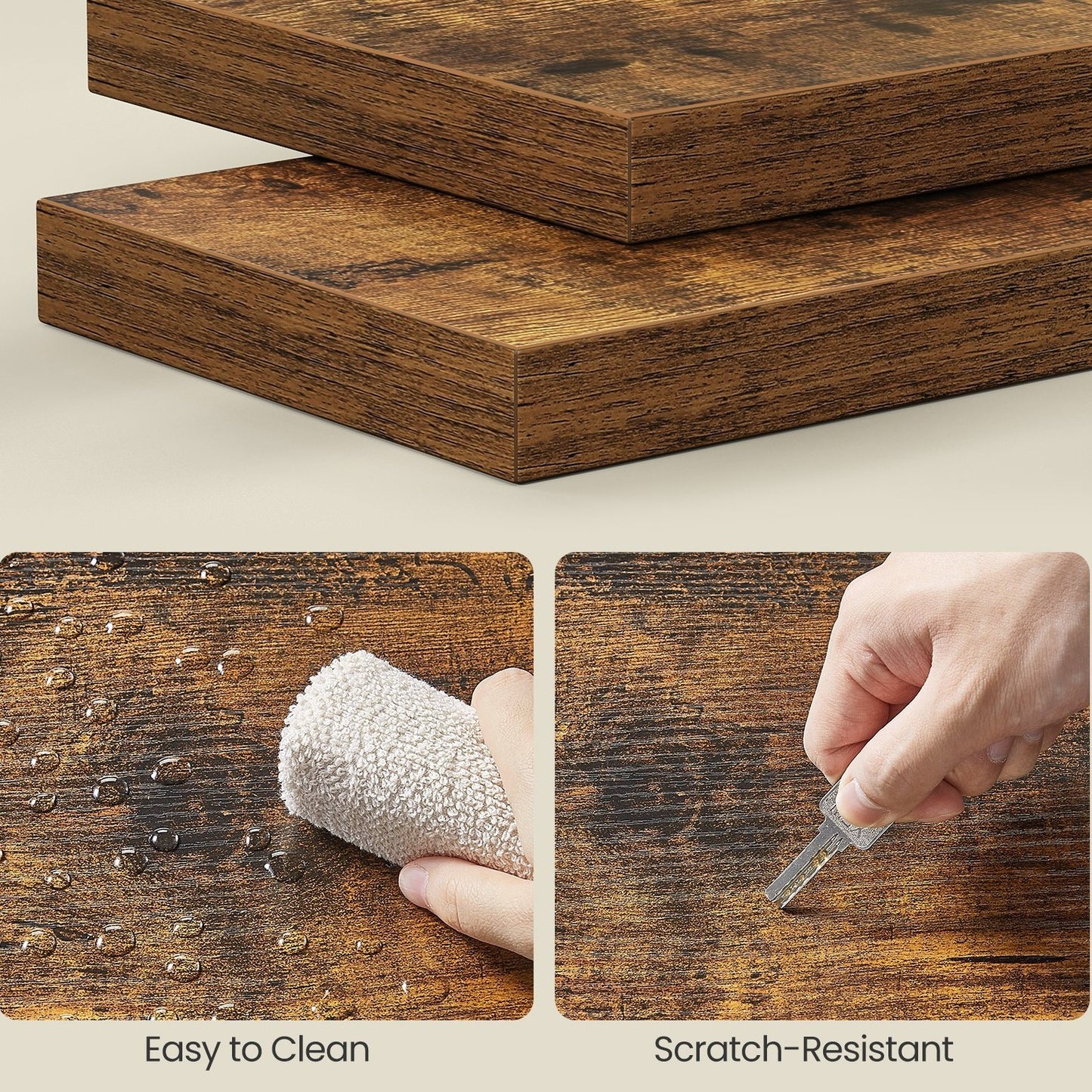 Easy to Clean

Scratch-Resistant